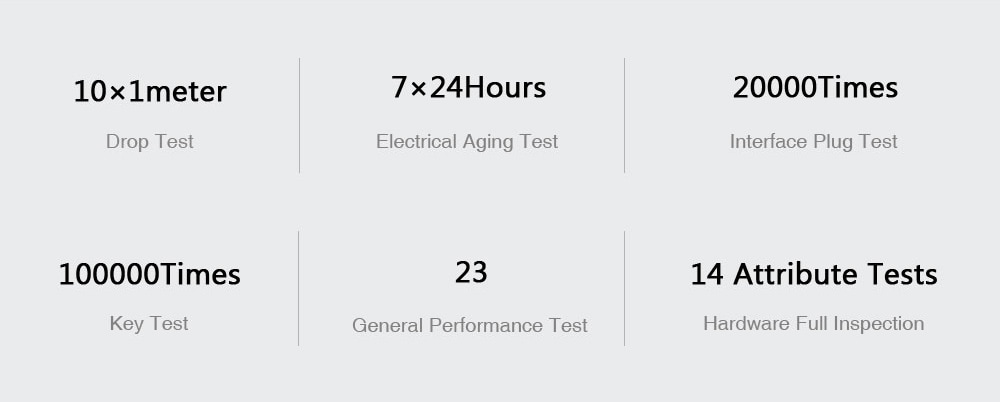 10×1meter
Drop Test

7×24Hours
Electrical Aging Test

20000Times
Interface Plug Test

100000Times
Key Test

23
General Performance Test

14 Attribute Tests
Hardware Full Inspection