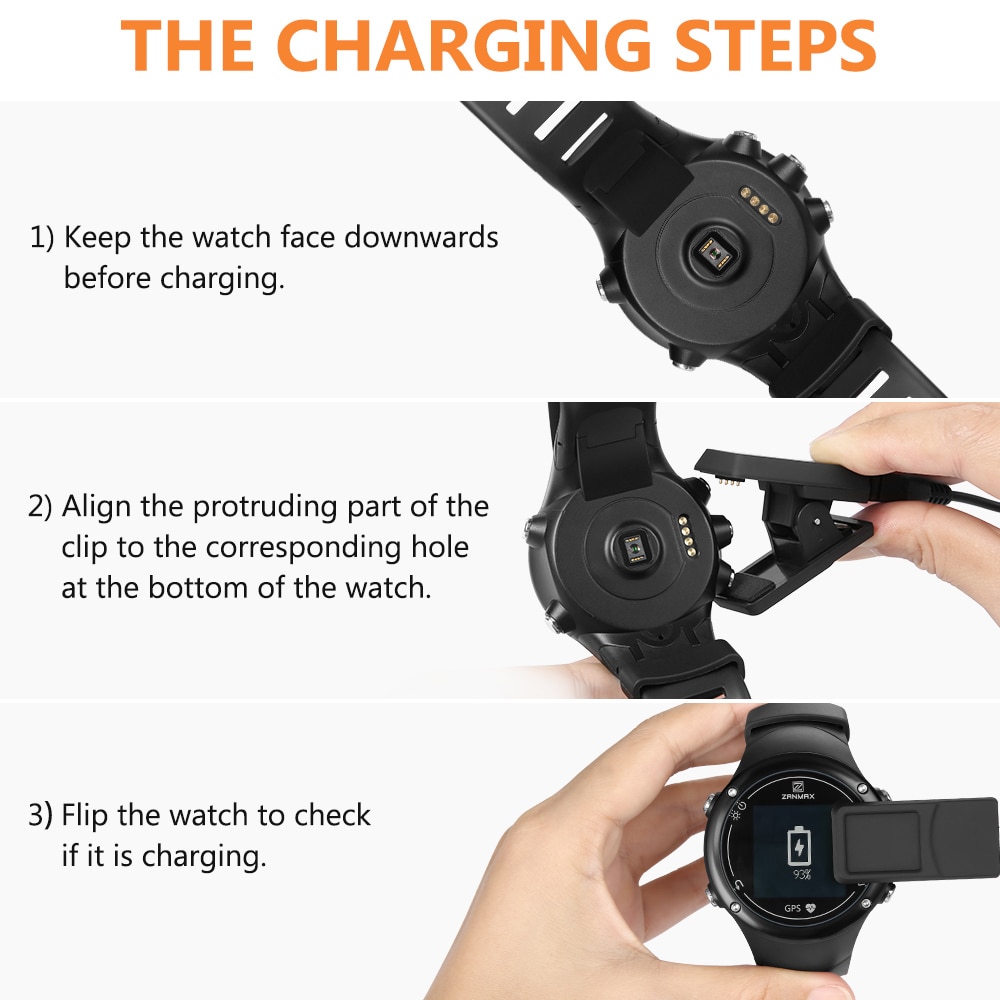 THE CHARGING STEPS

1) Keep the watch face downwards before charging.

2) Align the protruding part of the clip to the corresponding hole at the bottom of the watch.

3) Flip the watch to check if it is charging.

ZANMAX

93%

GPS