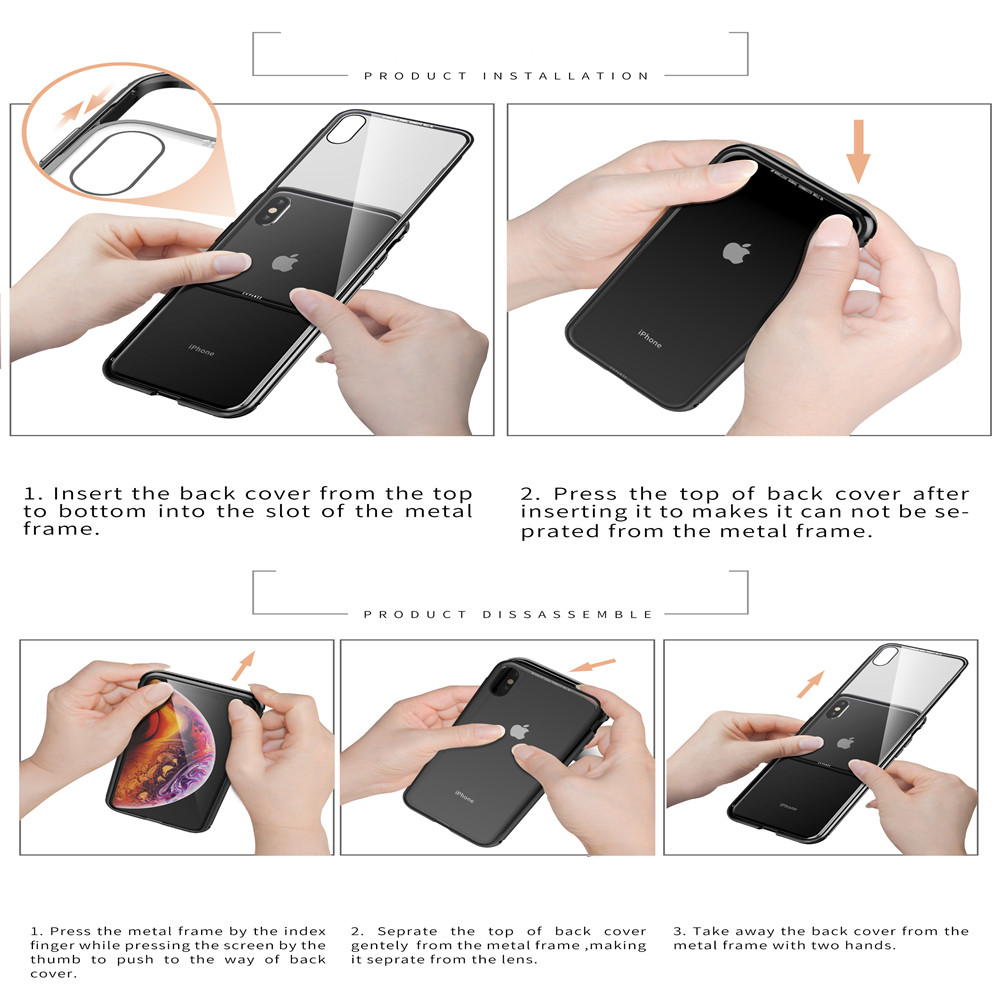 PRODUCT INSTALLATION

iPhone

iPhone

1. Insert the back cover from the top to bottom into the slot of the metal frame.

2. Press the top of back cover after inserting it to makes it can not be seprated from the metal frame.

PRODUCT DISSASSEMBLE

iPhone

iPhone

1. Press the metal frame by the index finger while pressing the screen by the thumb to push to the way of back cover.

2. Seprate the top of back cover gentely from the metal frame ,making it seprate from the lens.

3. Take away the back cover from the metal frame with two hands.